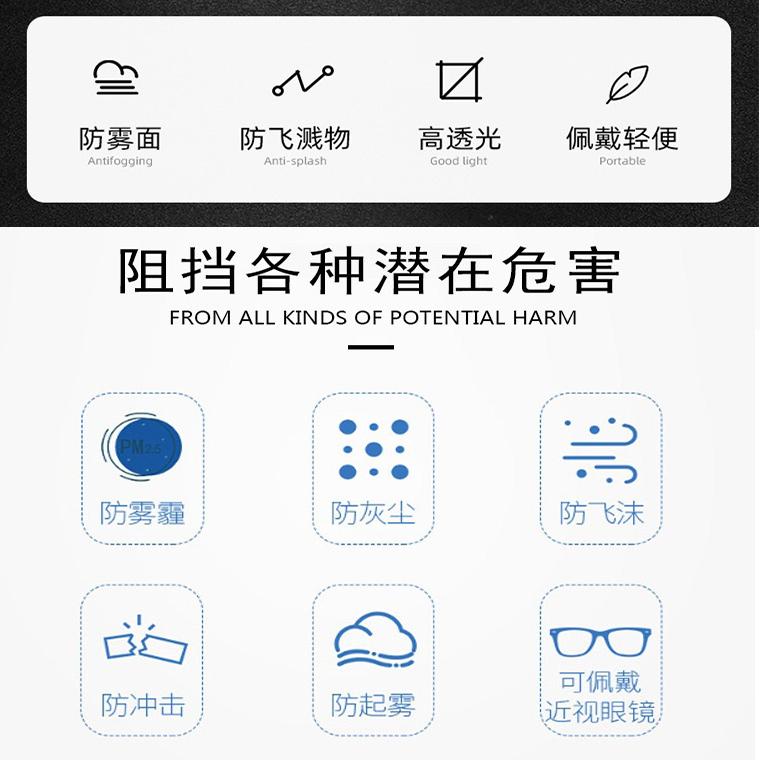 防雾面
Antifogging

防飞溅物
Anti-splash

高透光
Good light

佩戴轻便
Portable

阻挡各种潜在危害
FROM ALL KINDS OF POTENTIAL HARM

PM2.5
防雾霾

防灰尘

防飞沫

防冲击

防起雾

可佩戴
近视眼镜